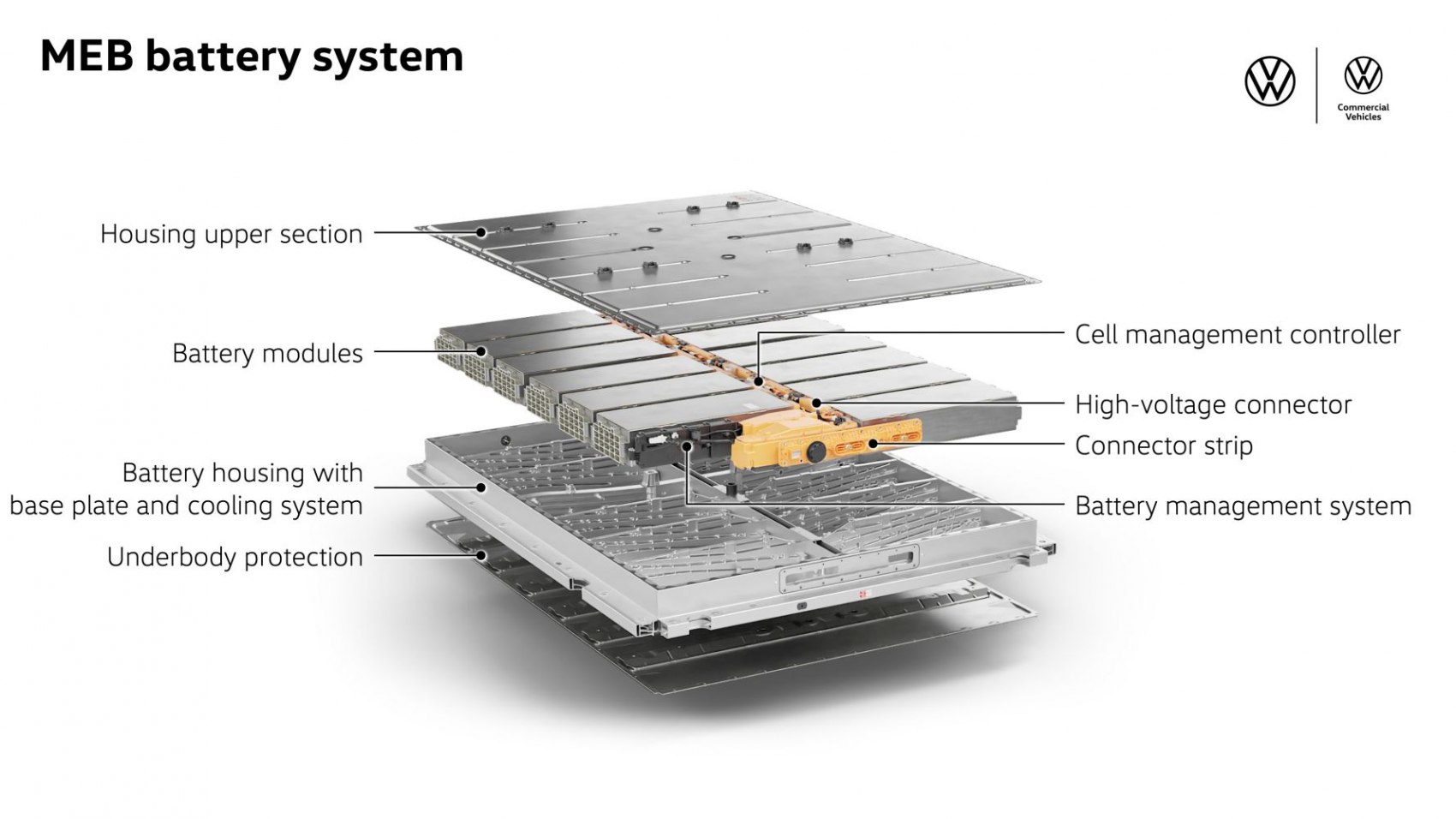 MEB battery system

Commercial Vehicles

Housing upper section

Battery modules

Battery housing with base plate and cooling system

Underbody protection

Cell management controller

High-voltage connector

Connector strip

Battery management system