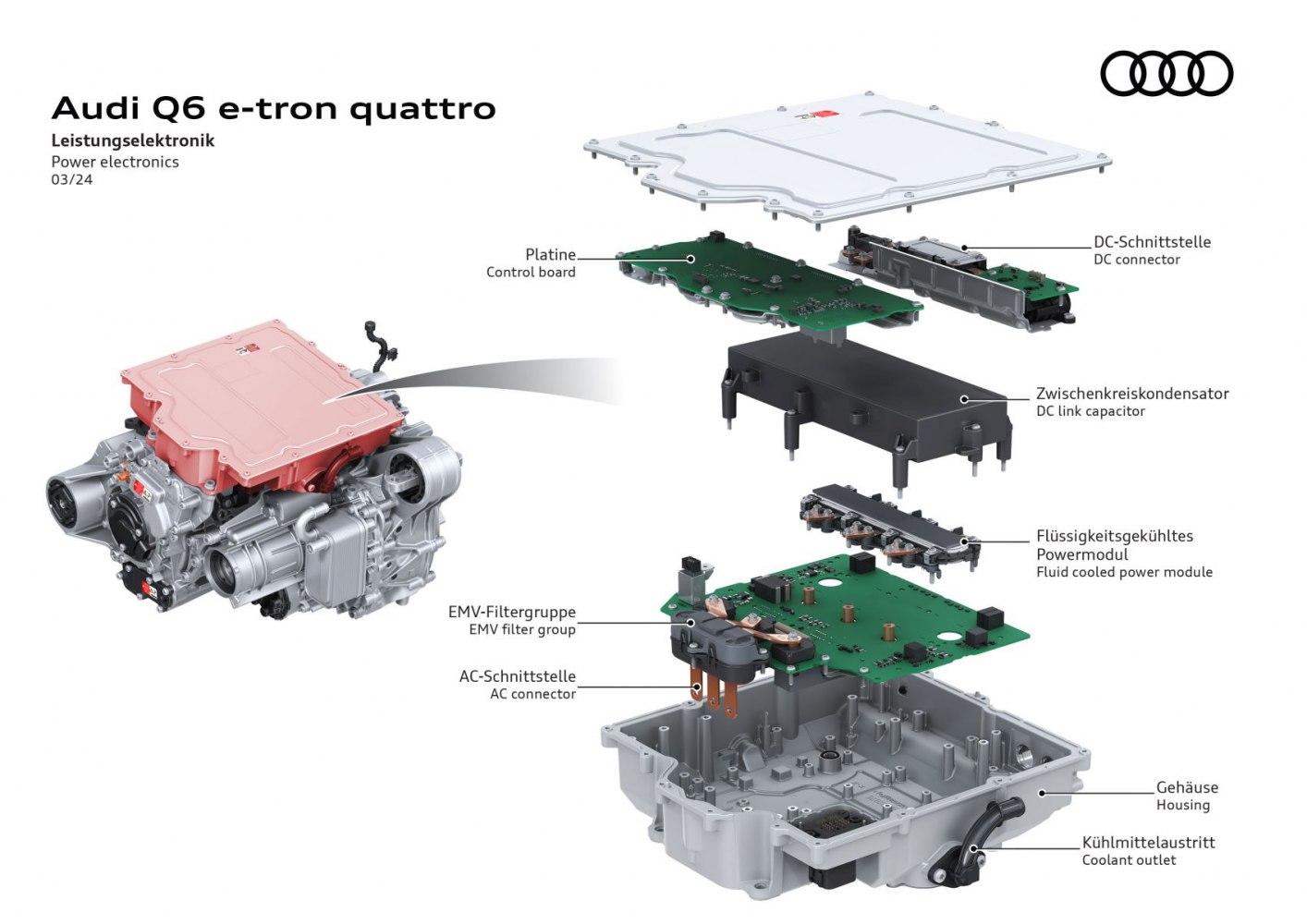 Audi Q6 e-tron quattro
Leistungselektronik
Power electronics
03/24

Platine
Control board

DC-Schnittstelle
DC connector

Zwischenkreiskondensator
DC link capacitor

Flüssigkeitsgekühltes Powermodul
Fluid cooled power module

EMV-Filtergruppe
EMV filter group

AC-Schnittstelle
AC connector

Gehäuse
Housing

Kühlmittelaustritt
Coolant outlet