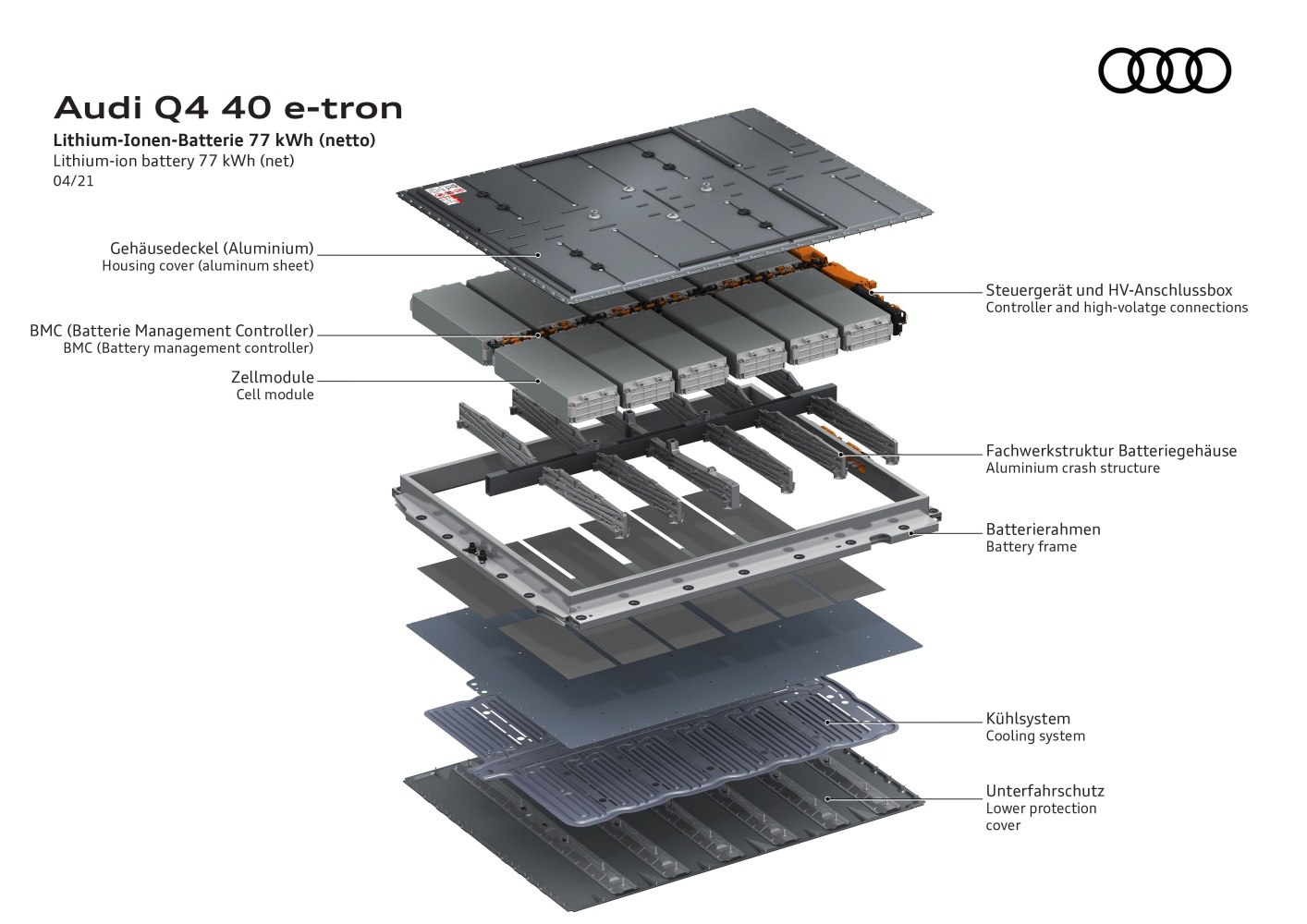 Audi Q4 40 e-tron
Lithium-Ionen-Batterie 77 kWh (netto)
Lithium-ion battery 77 kWh (net)
04/21

Gehäusedeckel (Aluminium)
Housing cover (aluminum sheet)

BMC (Batterie Management Controller)
BMC (Battery management controller)

Zellmodule
Cell module

Steuergerät und HV-Anschlussbox
Controller and high-volatge connections

Fachwerkstruktur Batteriegehäuse
Aluminium crash structure

Batterierahmen
Battery frame

Kühlsystem
Cooling system

Unterfahrschutz
Lower protection cover